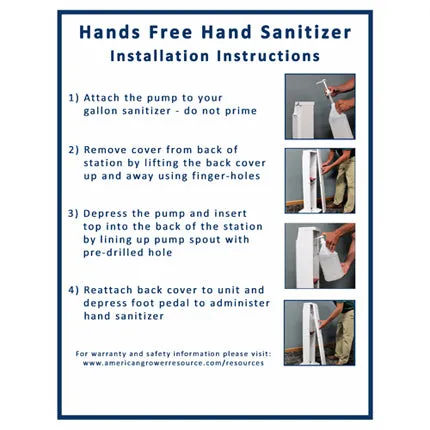 Hands Free Hand Sanitizer
Installation Instructions

1) Attach the pump to your gallon sanitizer - do not prime

2) Remove cover from back of station by lifting the back cover up and away using finger-holes

3) Depress the pump and insert top into the back of the station by lining up pump spout with pre-drilled hole

4) Reattach back cover to unit and depress foot pedal to administer hand sanitizer

For warranty and safety information please visit:
www.americangrowerresource.com/resources