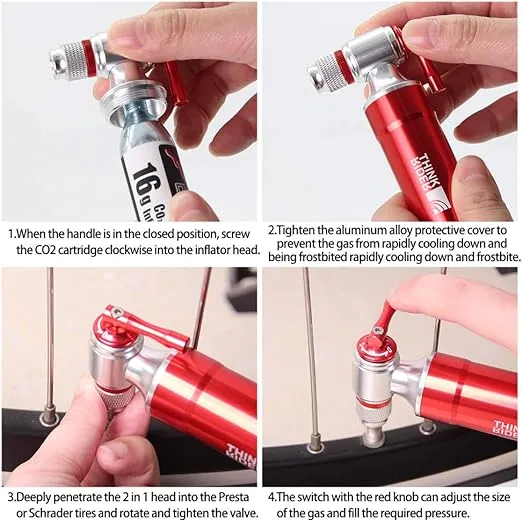 16g

THINK RIDER

1.When the handle is in the closed position, screw the CO2 cartridge clockwise into the inflator head.

2.Tighten the aluminum alloy protective cover to prevent the gas from rapidly cooling down and being frostbited rapidly cooling down and frostbite.

THINK RIDER

THINK RIDER

3.Deeply penetrate the 2 in 1 head into the Presta or Schrader tires and rotate and tighten the valve.

4.The switch with the red knob can adjust the size of the gas and fill the required pressure.