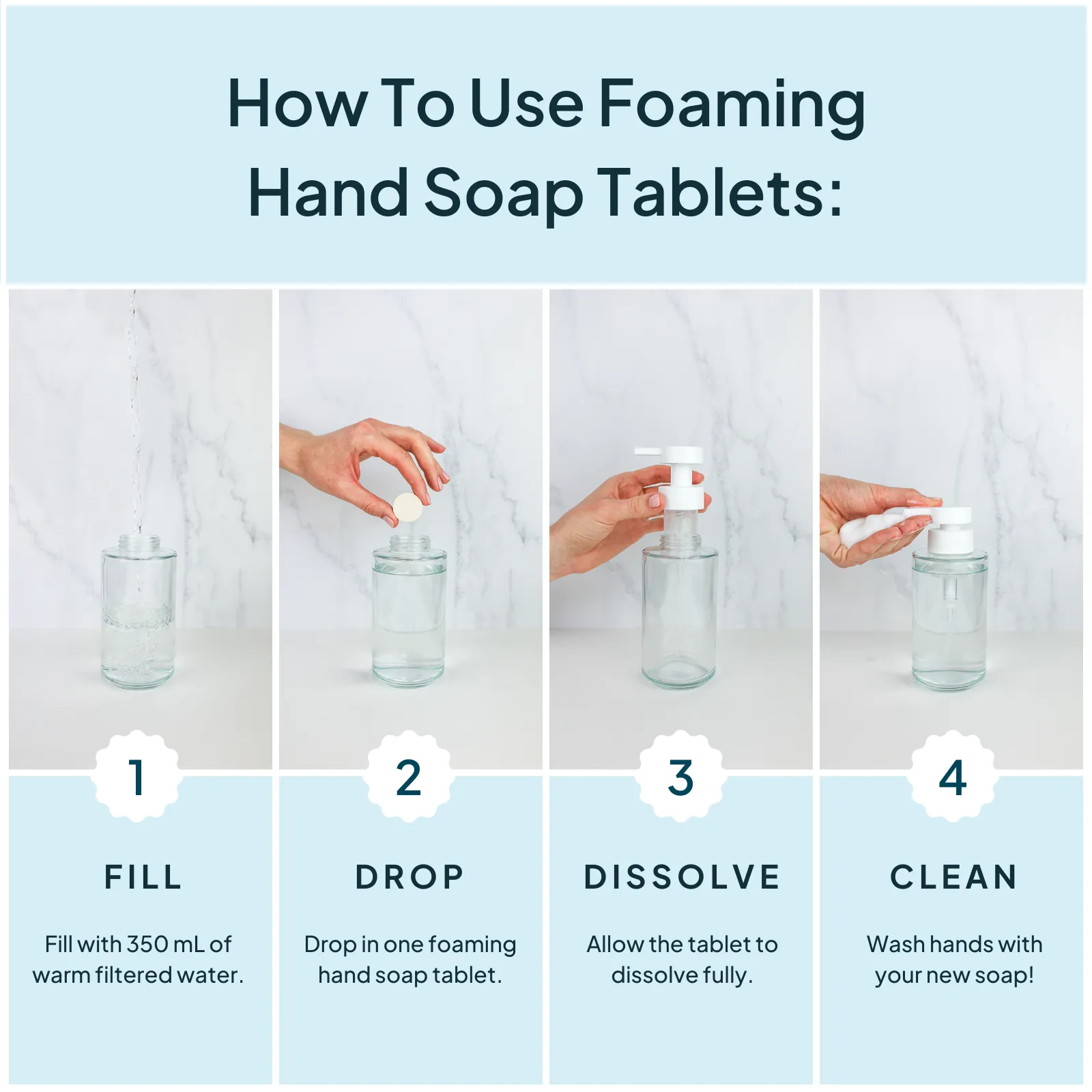 How To Use Foaming Hand Soap Tablets:

1

FILL

Fill with 350 mL of warm filtered water.

2

DROP

Drop in one foaming hand soap tablet.

3

DISSOLVE

Allow the tablet to dissolve fully.

4

CLEAN

Wash hands with your new soap!